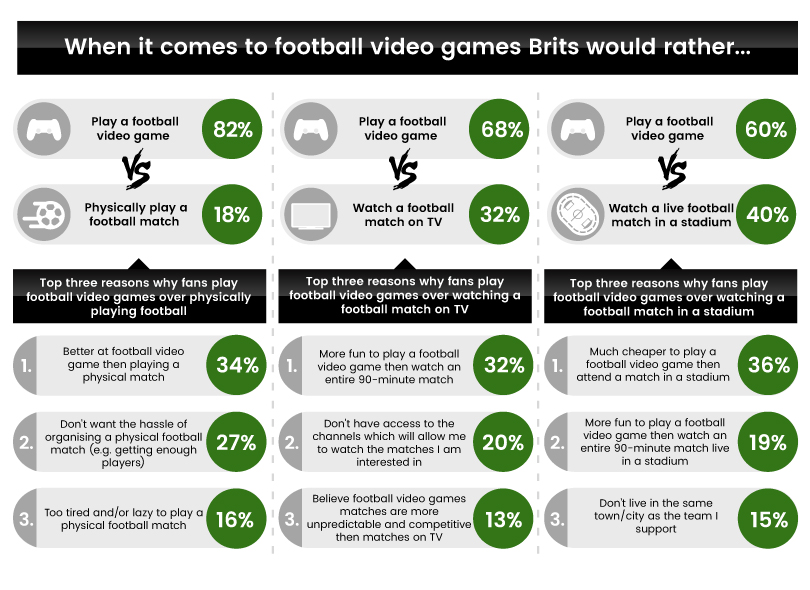 When it comes to football video games Brits would rather...

Play a football video game 82%

VS

Physically play a football match 18%

Top three reasons why fans play football video games over physically playing football

1. Better at football video game then playing a physical match 34%

2. Don't want the hassle of organising a physical football match (e.g. getting enough players) 27%

3. Too tired and/or lazy to play a physical football match 16%

Play a football video game 68%

VS

Watch a football match on TV 32%

Top three reasons why fans play football video games over watching a football match on TV

1. More fun to play a football video game then watch an entire 90-minute match 32%

2. Don't have access to the channels which will allow me to watch the matches I am interested in 20%

3. Believe football video games matches are more unpredictable and competitive then matches on TV 13%

Play a football video game 60%

VS

Watch a live football match in a stadium 40%

Top three reasons why fans play football video games over watching a football match in a stadium

1. Much cheaper to play a football video game then attend a match in a stadium 36%

2. More fun to play a football video game then watch an entire 90-minute match live in a stadium 19%

3. Don't live in the same town/city as the team I support 15%