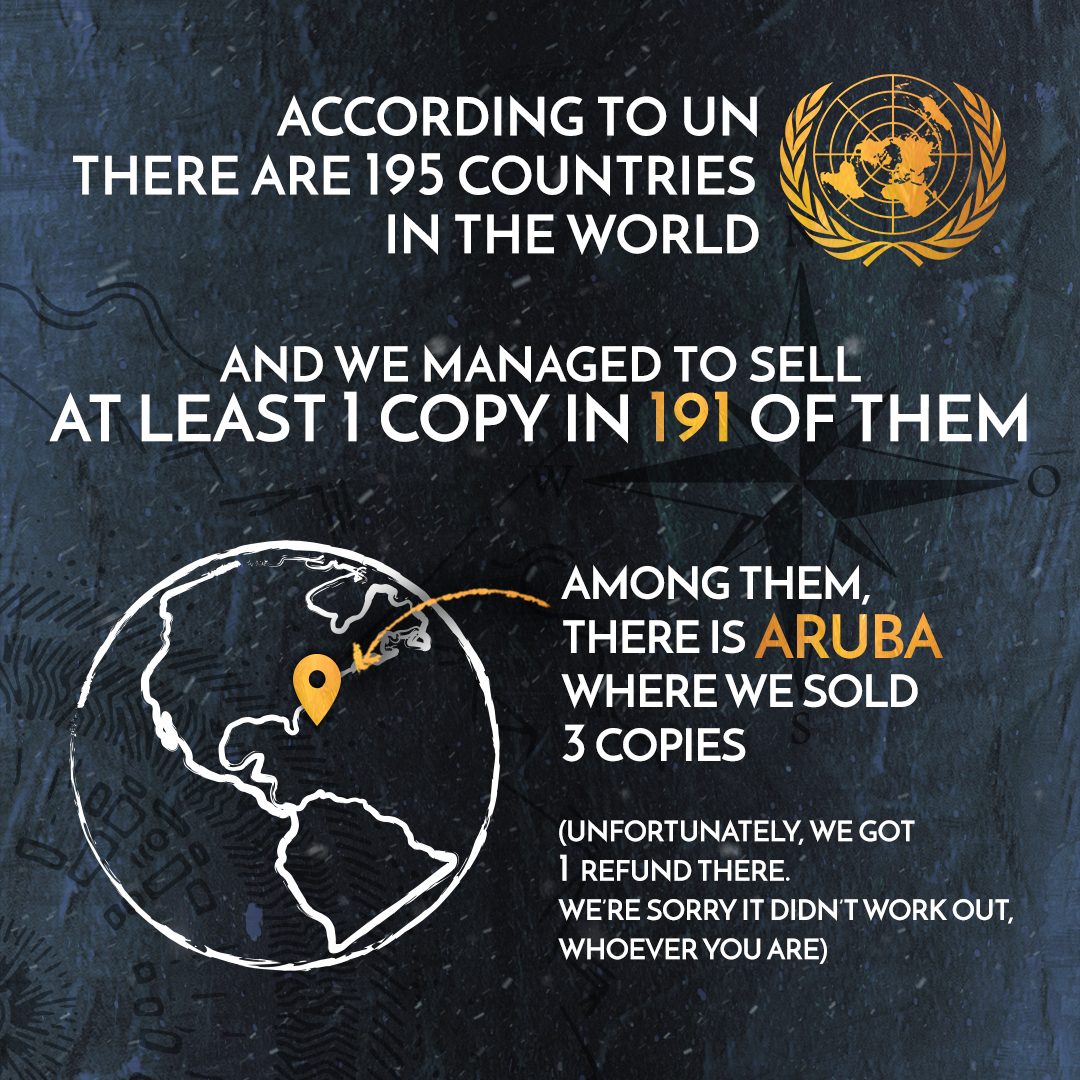 ACCORDING TO UN THERE ARE 195 COUNTRIES IN THE WORLD

AND WE MANAGED TO SELL AT LEAST 1 COPY IN 191 OF THEM

AMONG THEM, THERE IS ARUBA WHERE WE SOLD 3 COPIES

(UNFORTUNATELY, WE GOT 1 REFUND THERE. WE'RE SORRY IT DIDN'T WORK OUT, WHOEVER YOU ARE)