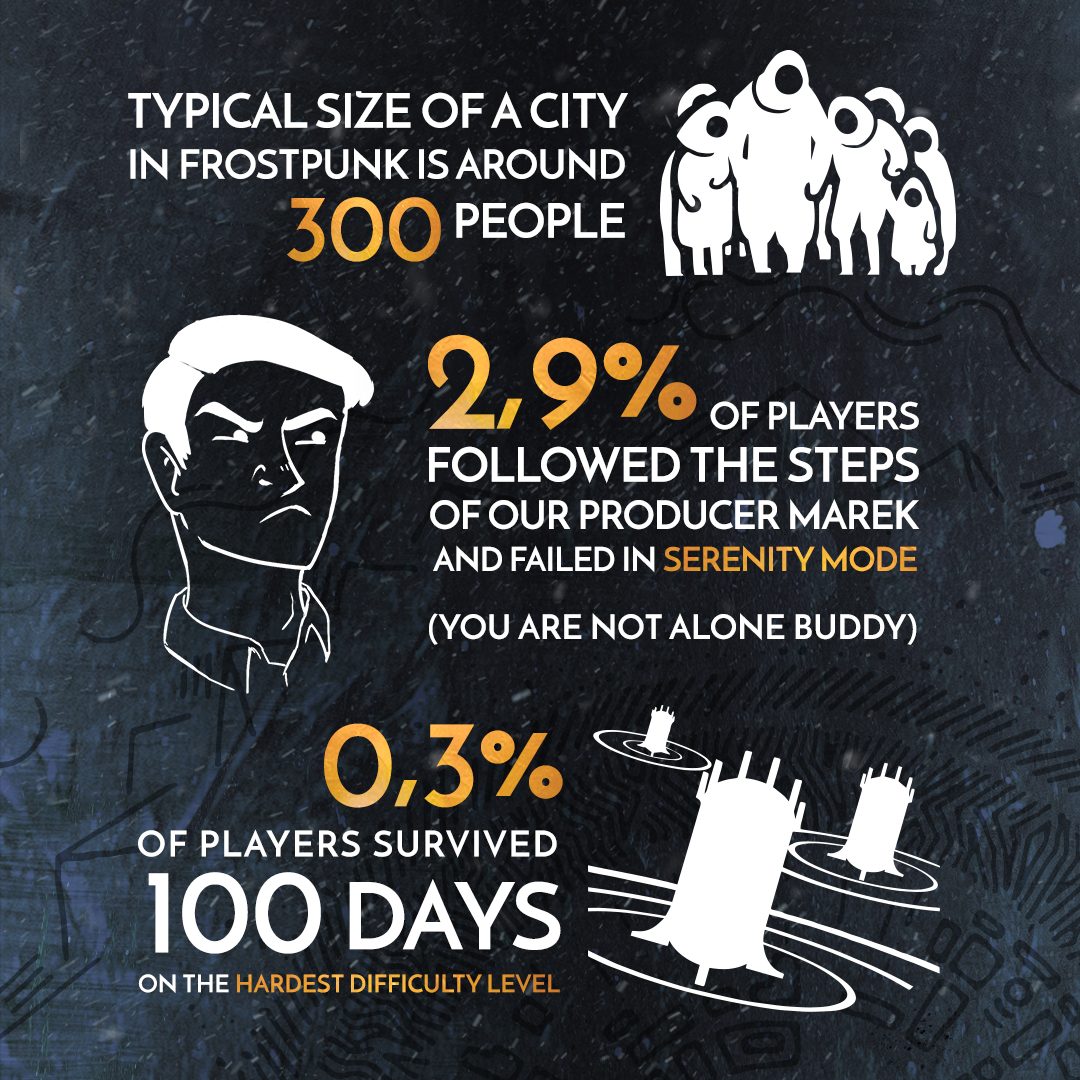 TYPICAL SIZE OF A CITY IN FROSTPUNK IS AROUND 300 PEOPLE

2,9% OF PLAYERS FOLLOWED THE STEPS OF OUR PRODUCER MAREK AND FAILED IN SERENITY MODE

(YOU ARE NOT ALONE BUDDY)

0,3% OF PLAYERS SURVIVED 100 DAYS ON THE HARDEST DIFFICULTY LEVEL