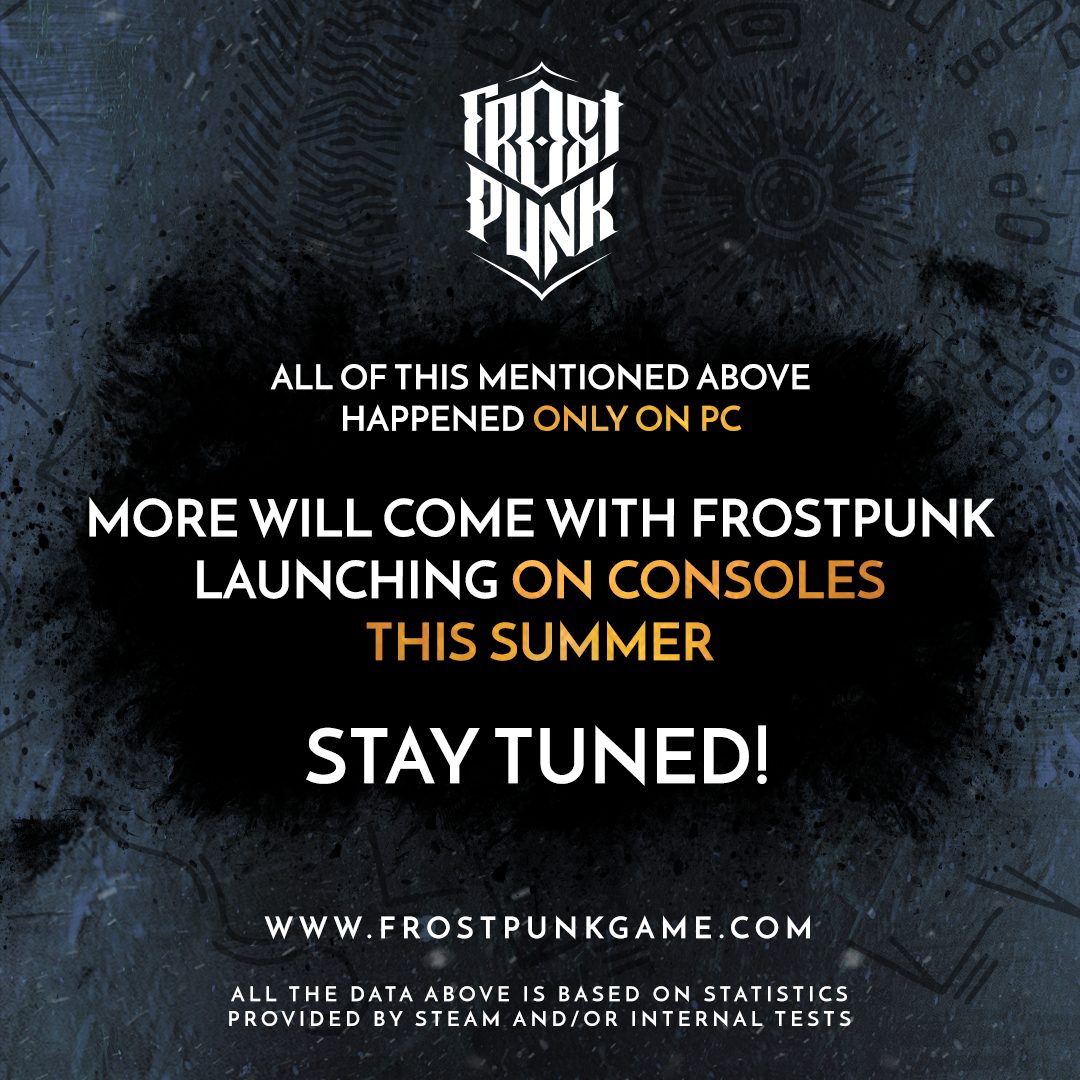 FROST PUNK

ALL OF THIS MENTIONED ABOVE HAPPENED ONLY ON PC

MORE WILL COME WITH FROSTPUNK LAUNCHING ON CONSOLES THIS SUMMER

STAY TUNED!

WWW.FROSTPUNKGAME.COM

ALL THE DATA ABOVE IS BASED ON STATISTICS PROVIDED BY STEAM AND/OR INTERNAL TESTS